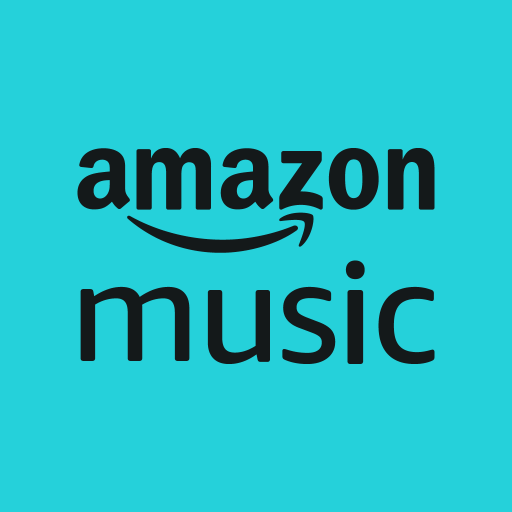 amazon
music