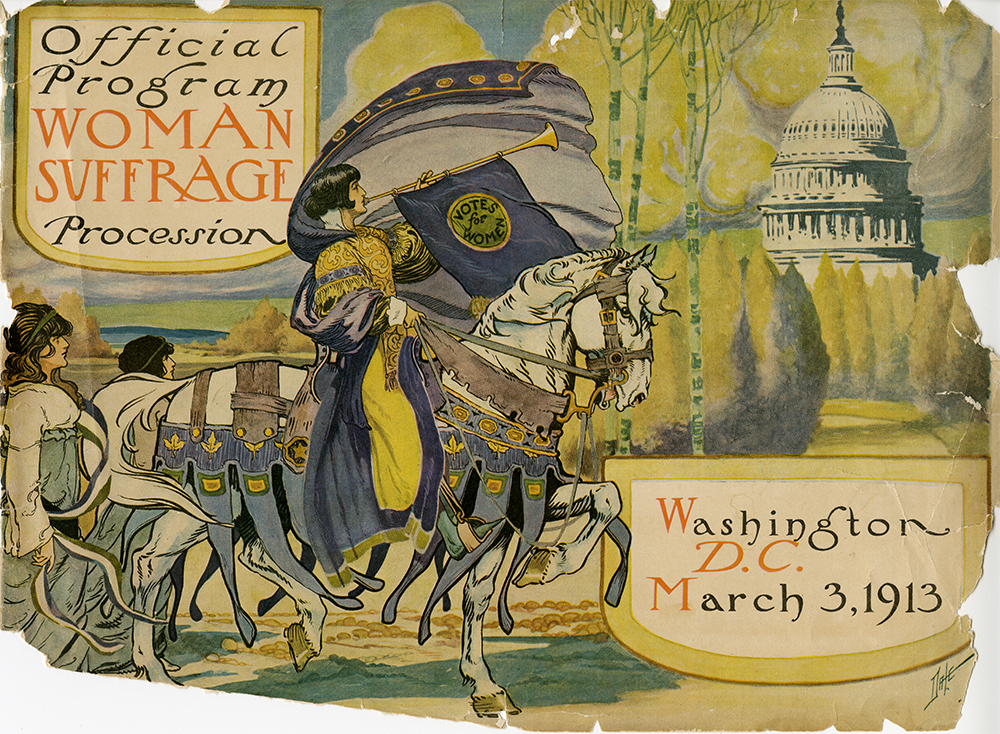 Official Program WOMAN SUFFRAGE Procession

VOTES for WOMEN

Washington D.C. March 3, 1913

Dale