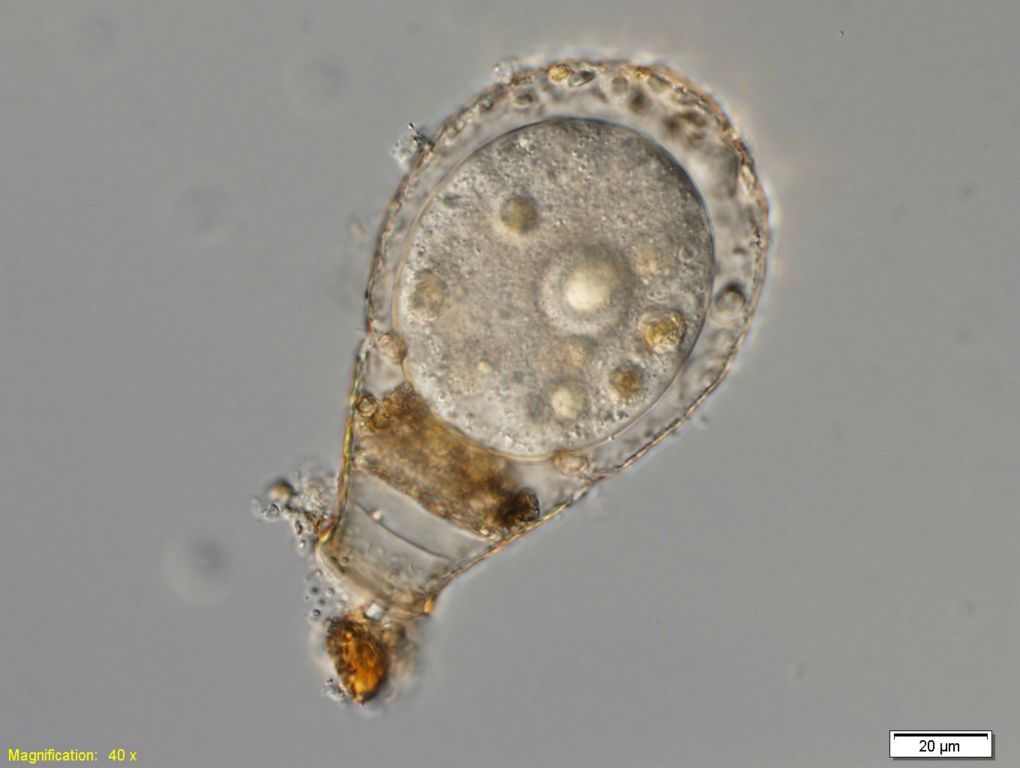 Magnification: 40 x

20 µm