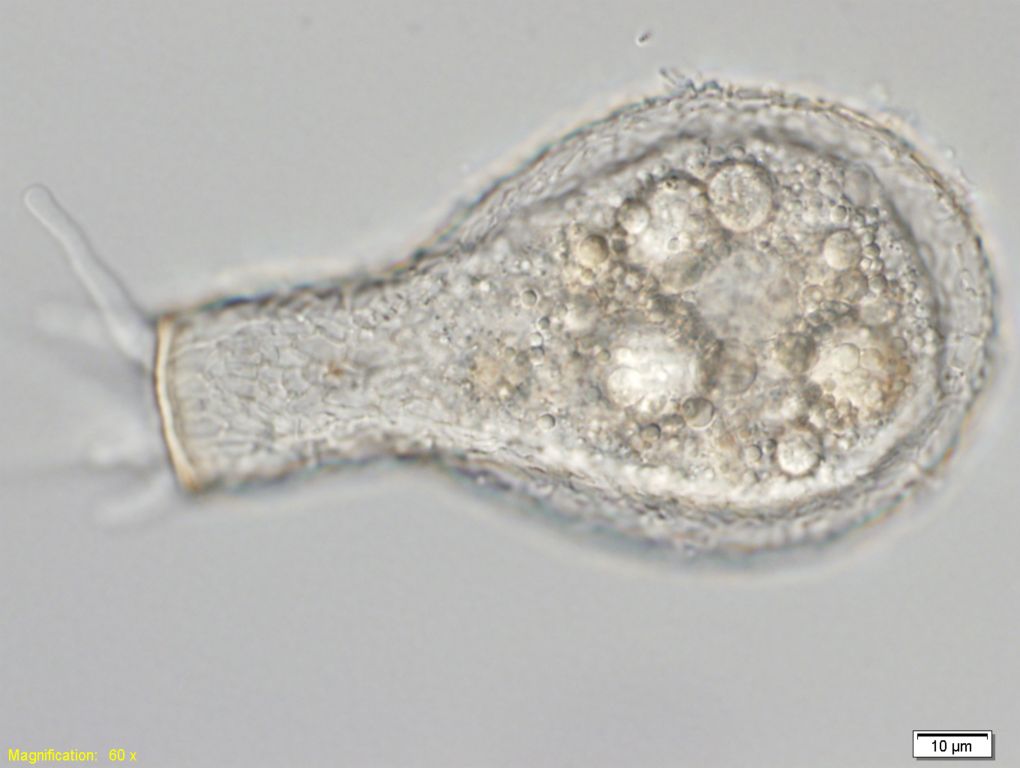 Magnification: 60 x

10 μm