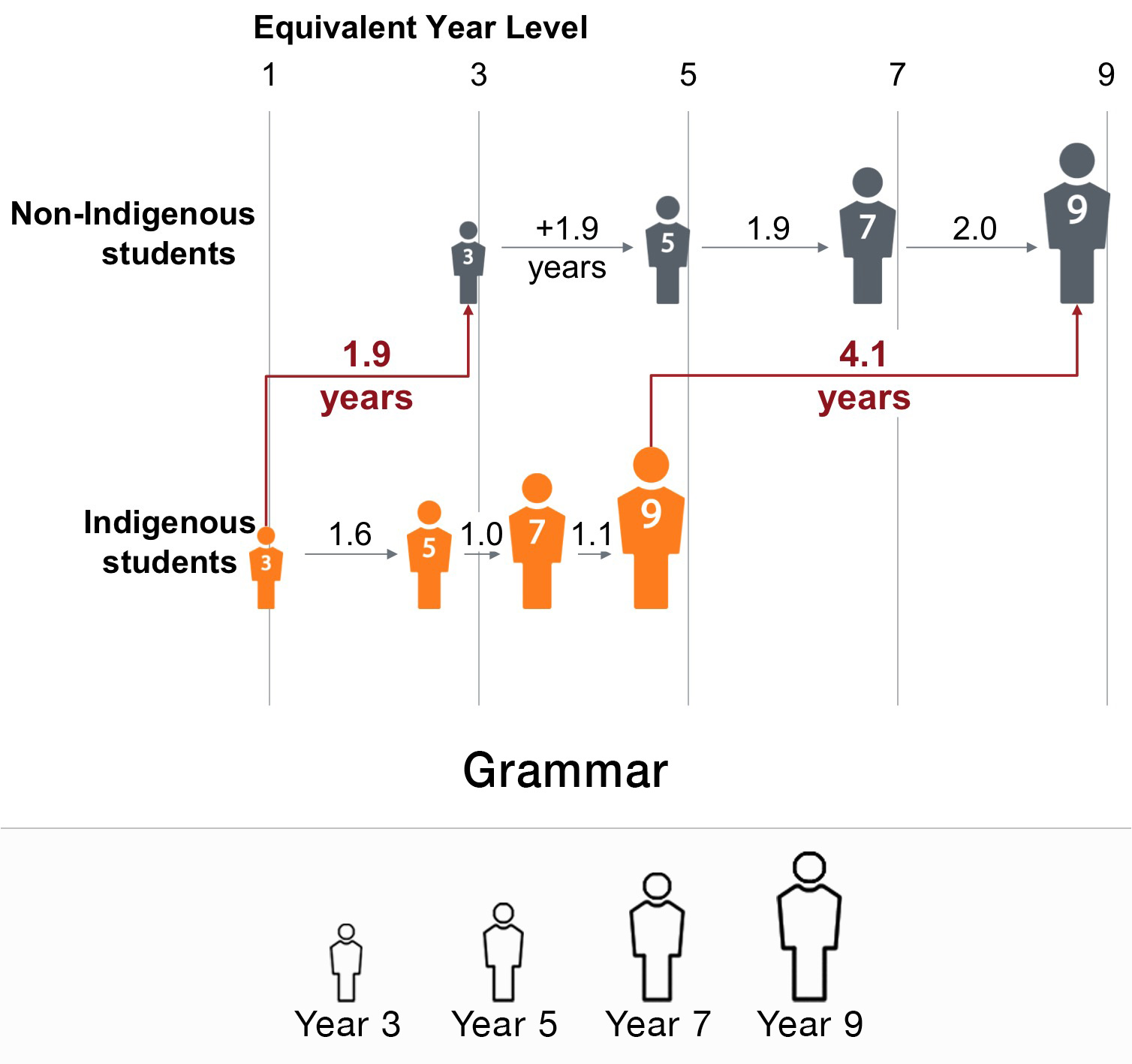 Equivalent Year Level

1 3 5 7 9

Non-Indigenous students

3 +1.9 years 5 1.9 7 2.0 9

1.9 years

4.1 years

Indigenous students

3 1.6 5 1.0 7 1.1 9

Grammar

Year 3 Year 5 Year 7 Year 9