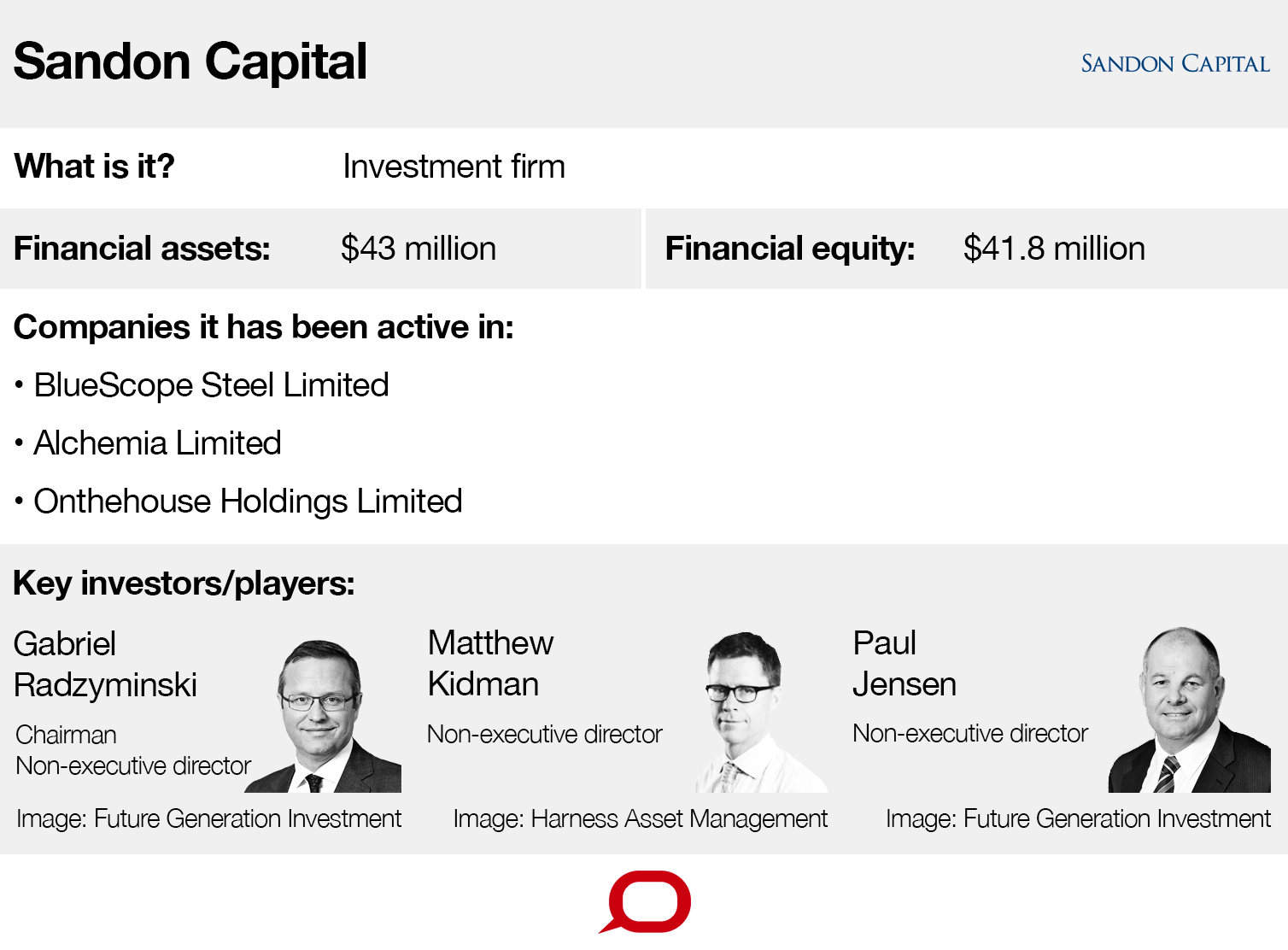 Sandon Capital

SANDON CAPITAL

What is it? Investment firm

Financial assets: \$43 million

Financial equity: \$41.8 million

Companies it has been active in:

• BlueScope Steel Limited

• Alchemia Limited

• Onthehouse Holdings Limited

Key investors/players:

Gabriel Radzyminski

Chairman
Non-executive director

Image: Future Generation Investment

Matthew Kidman

Non-executive director

Image: Harness Asset Management

Paul Jensen

Non-executive director

Image: Future Generation Investment