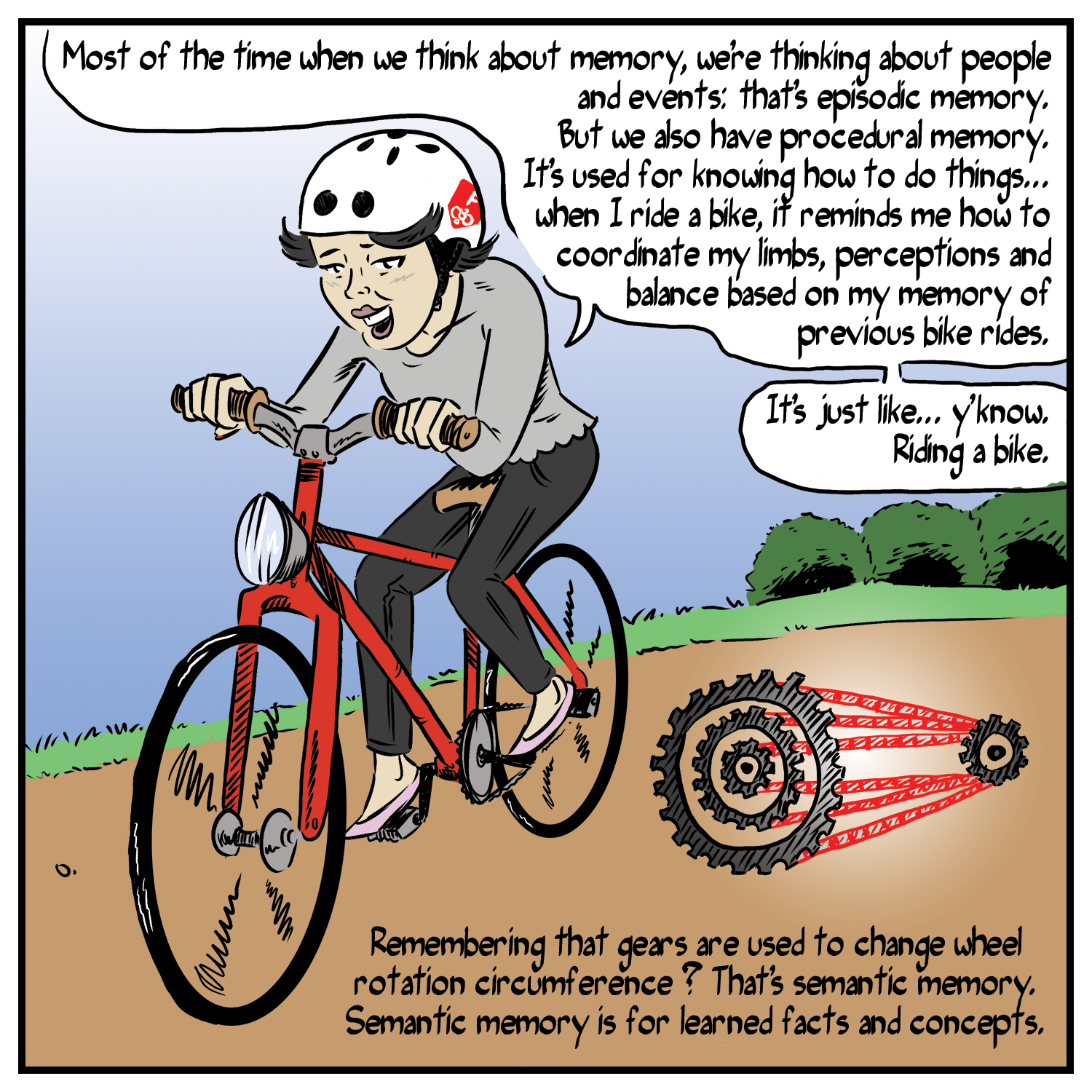 Most of the time when we think about memory, we're thinking about people and events: that's episodic memory. But we also have procedural memory. It's used for knowing how to do things... when I ride a bike, it reminds me how to coordinate my limbs, perceptions and balance based on my memory of previous bike rides.

It's just like... y'know. Riding a bike.

Remembering that gears are used to change wheel rotation circumference? That's semantic memory. Semantic memory is for learned facts and concepts.