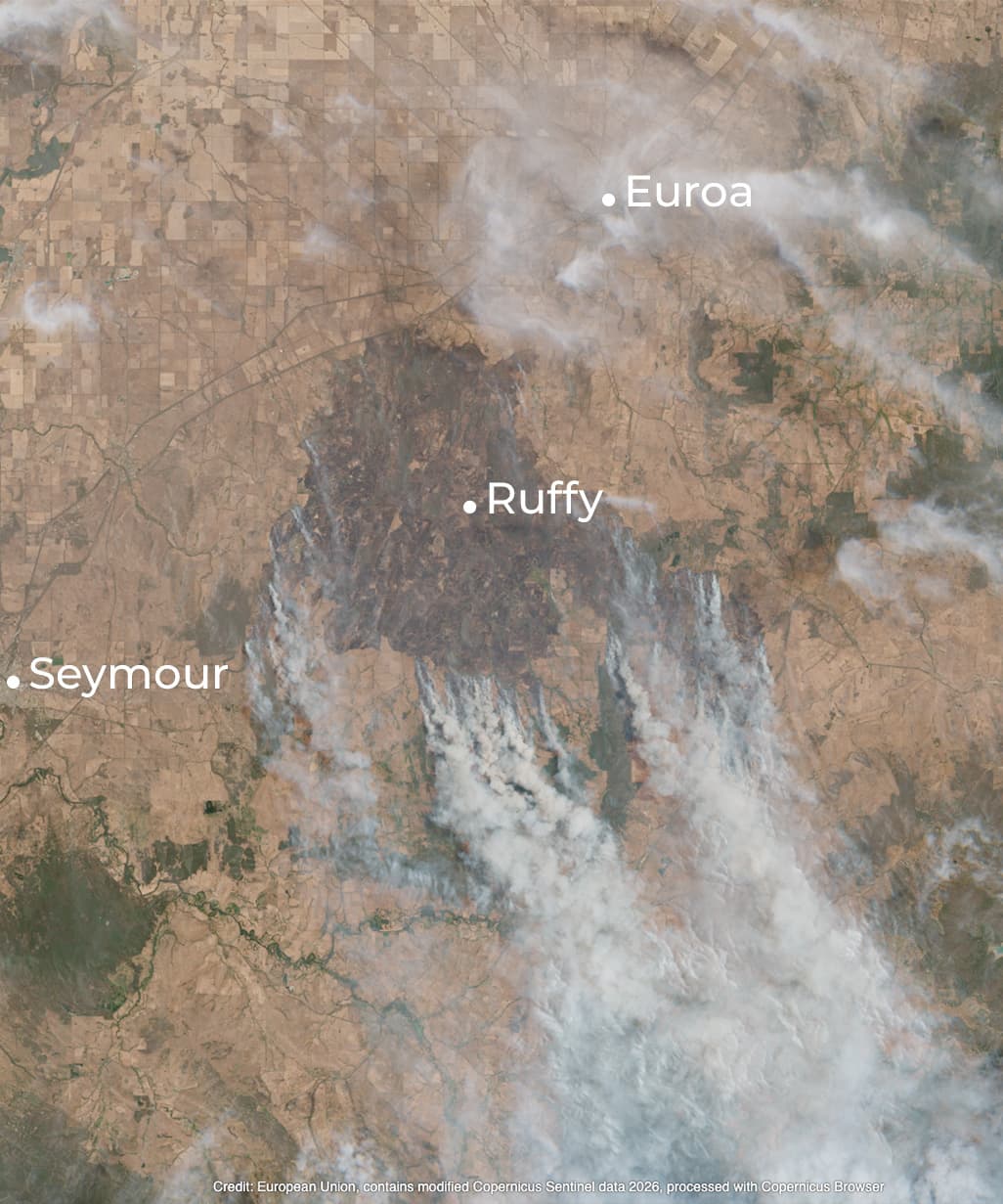 Euroa

Ruffy

Seymour

Credit: European Union, contains modified Copernicus Sentinel data 2026, processed with Copernicus Browser