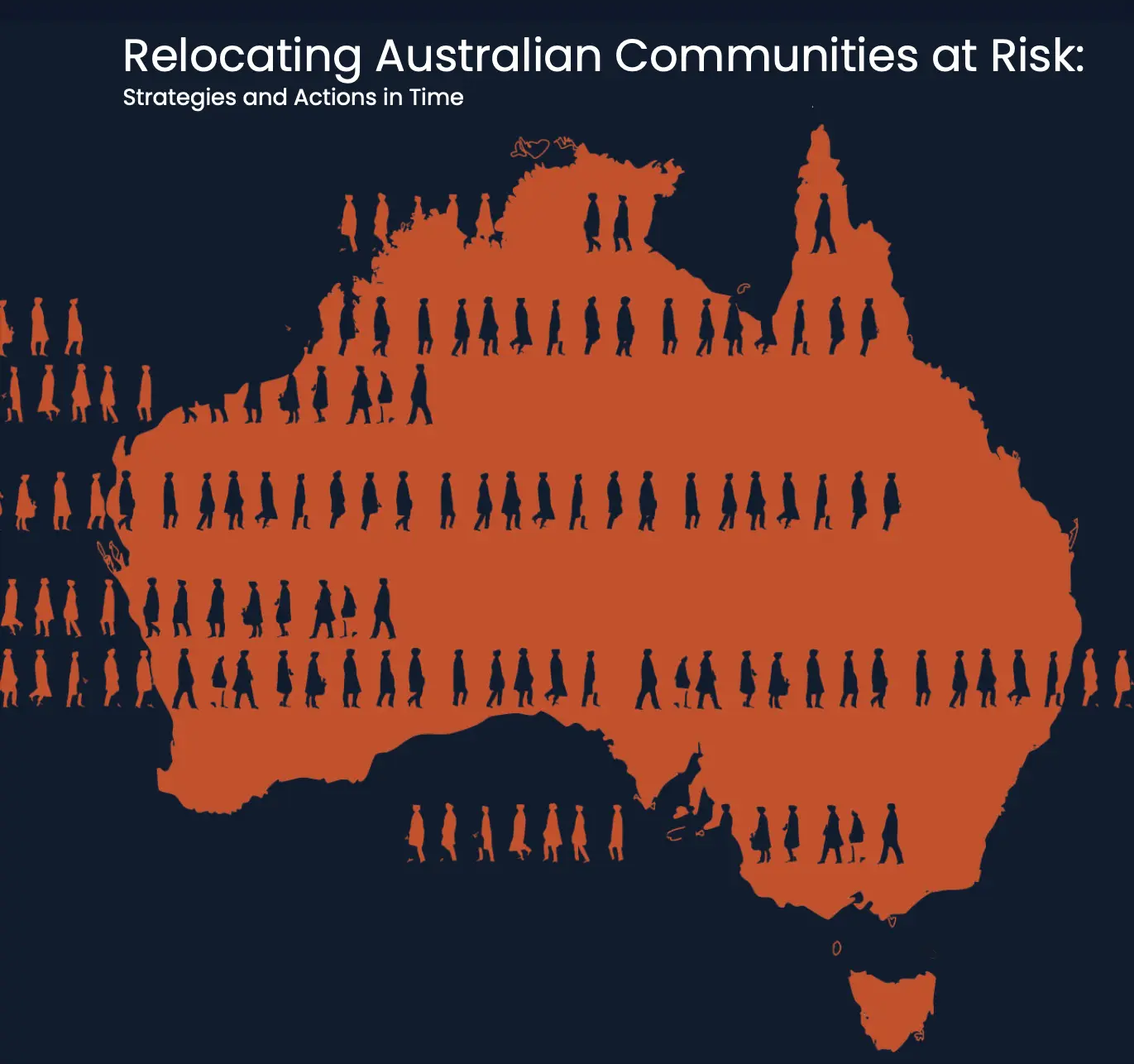 Relocating Australian Communities at Risk:
Strategies and Actions in Time