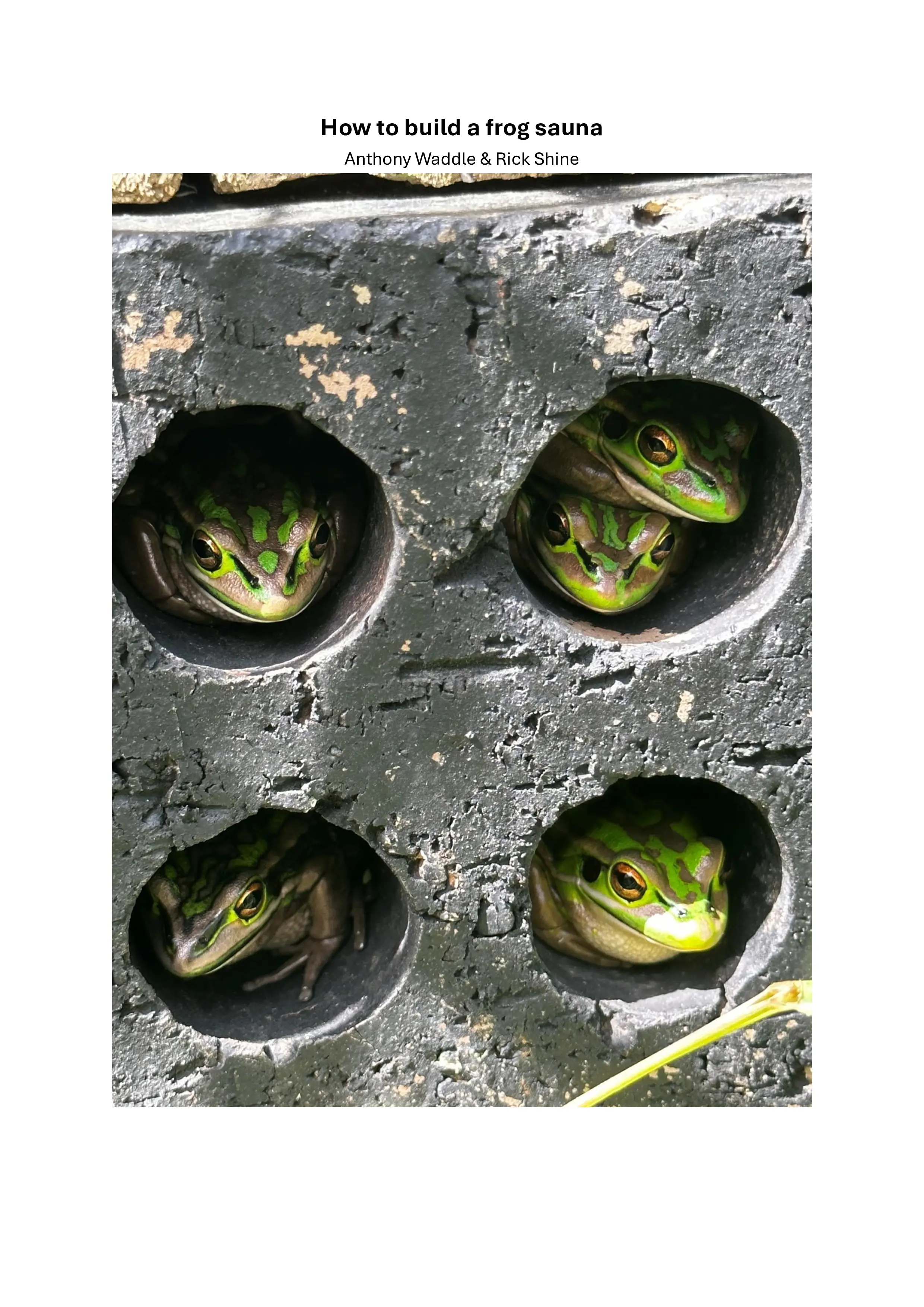 How to build a frog sauna

Anthony Waddle & Rick Shine