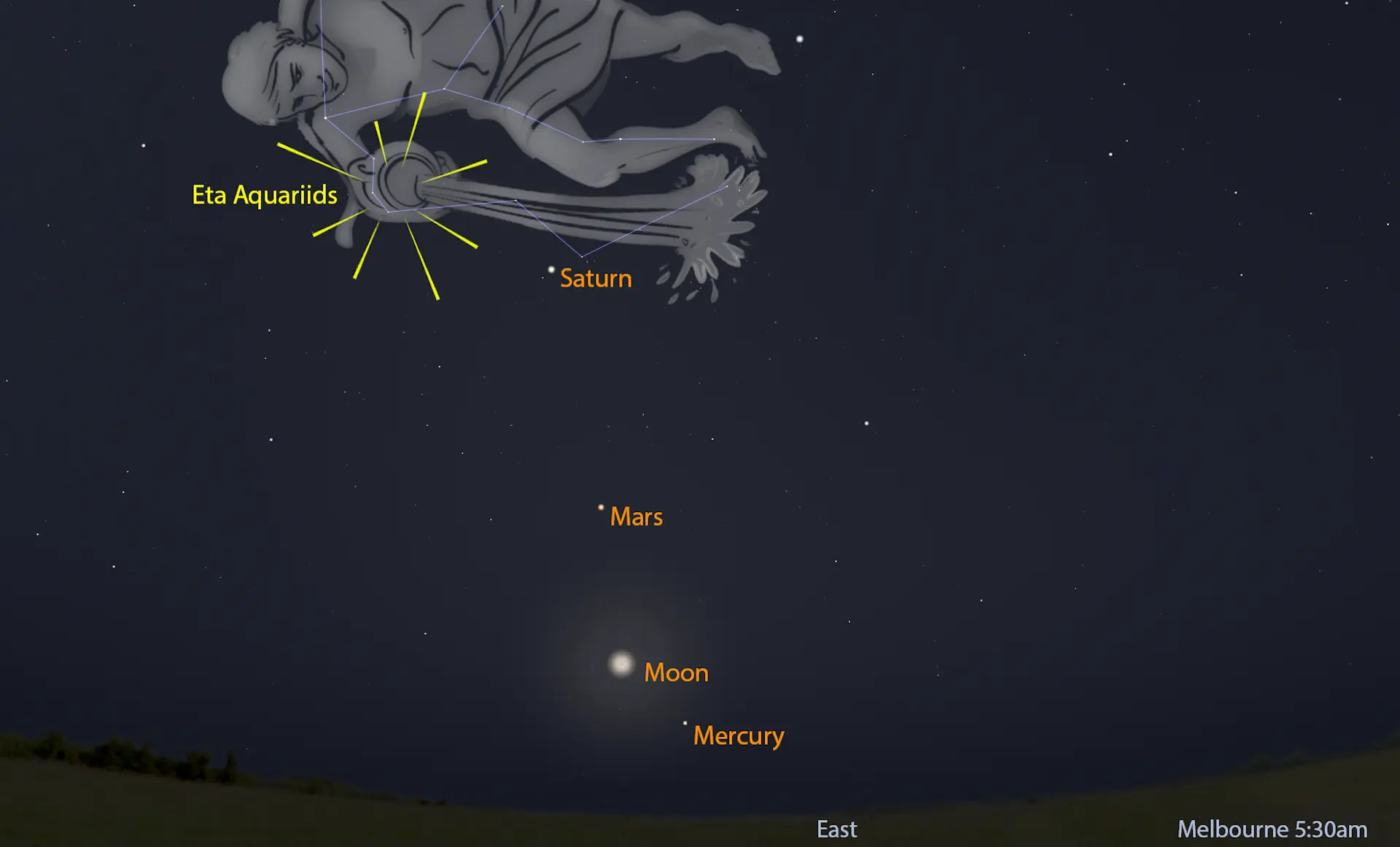 Eta Aquariids

Saturn

Mars

Moon

Mercury

East

Melbourne 5:30am