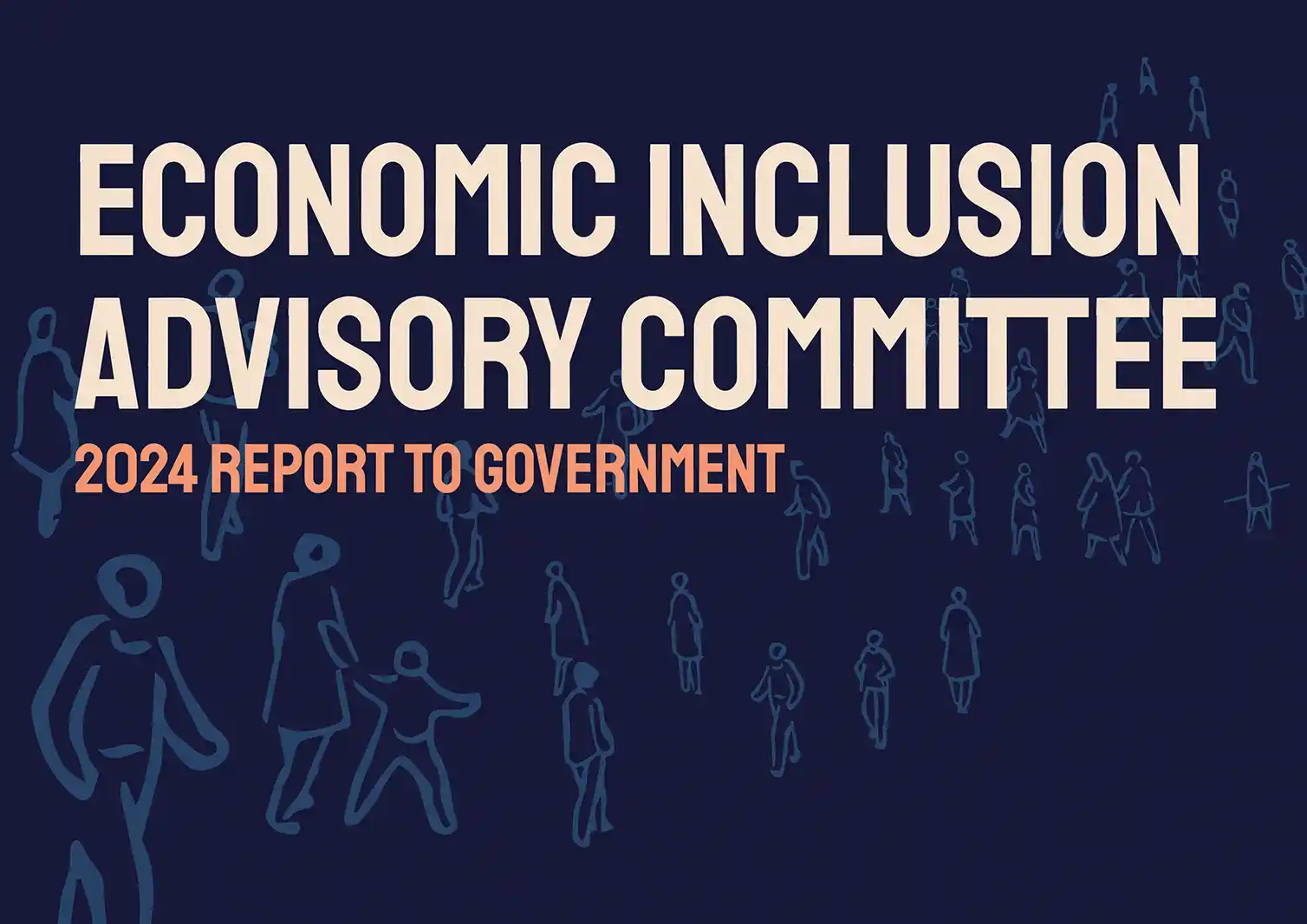 ECONOMIC INCLUSION ADVISORY COMMITTEE

2024 REPORT TO GOVERNMENT