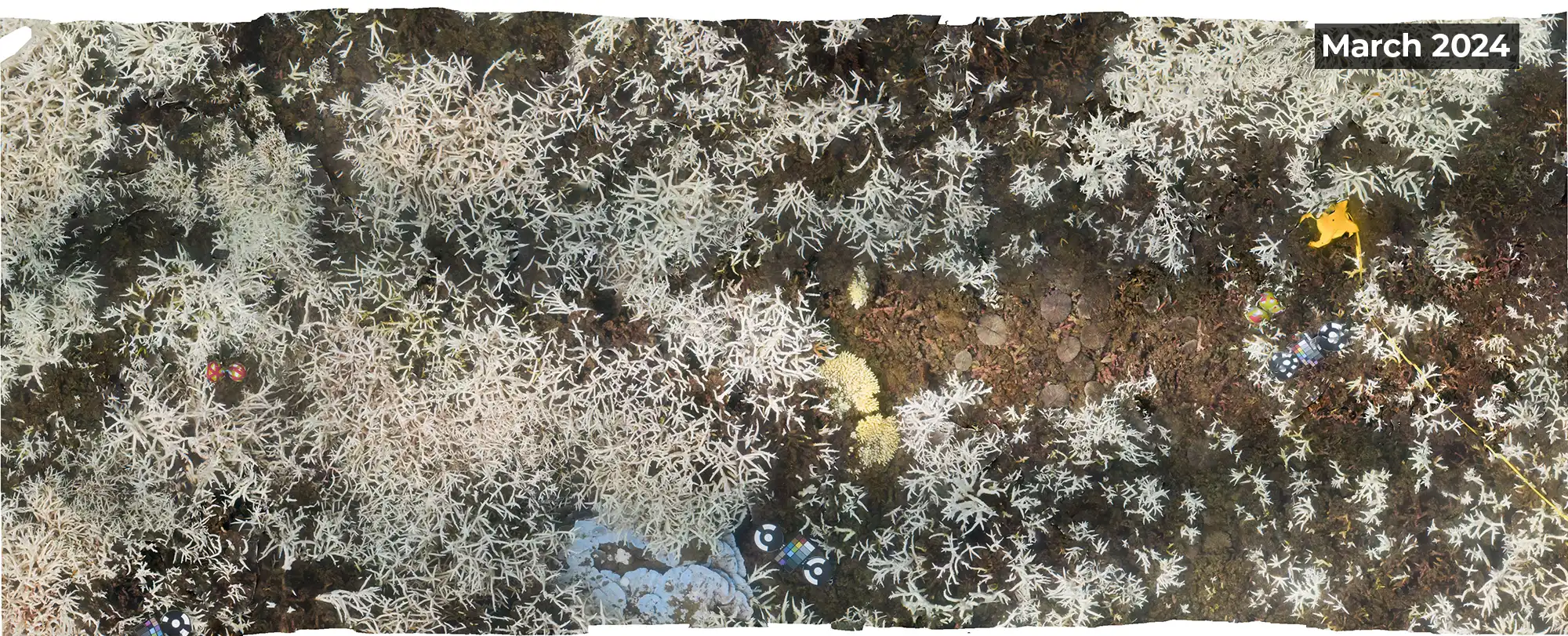 March 2024