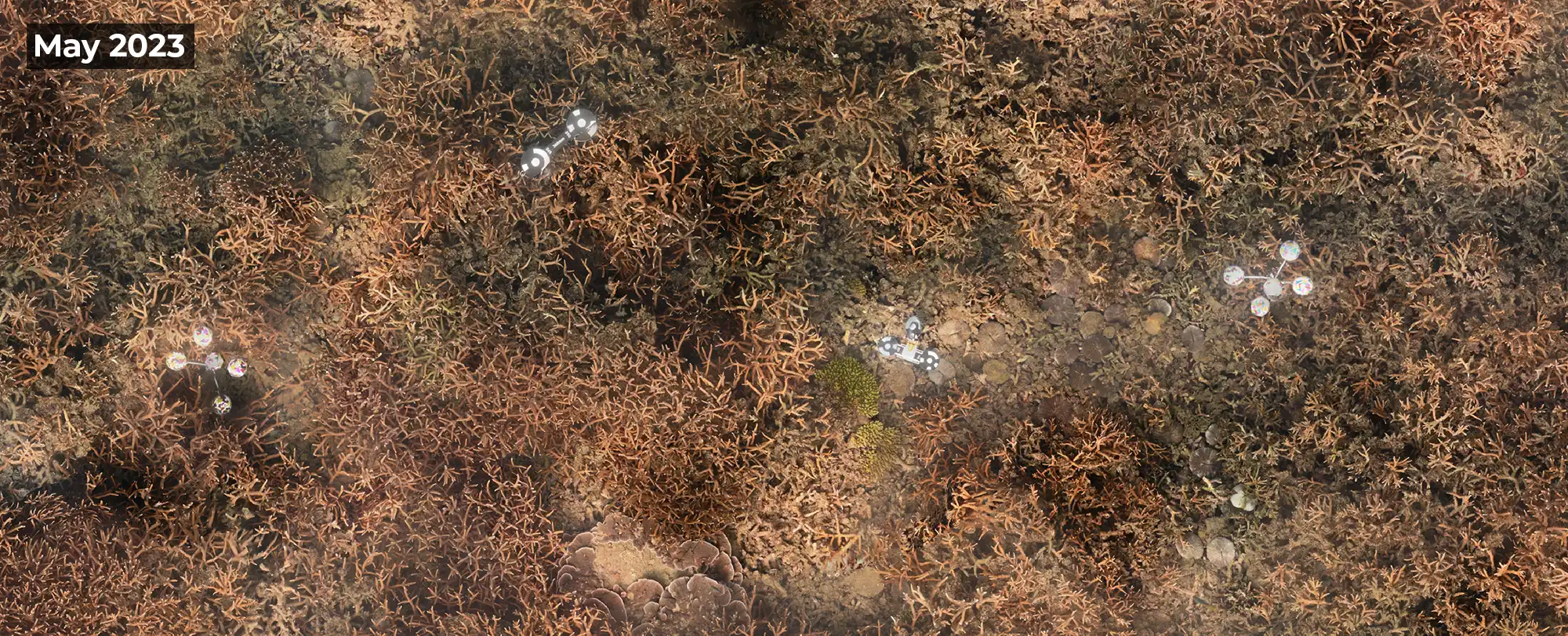 May 2023