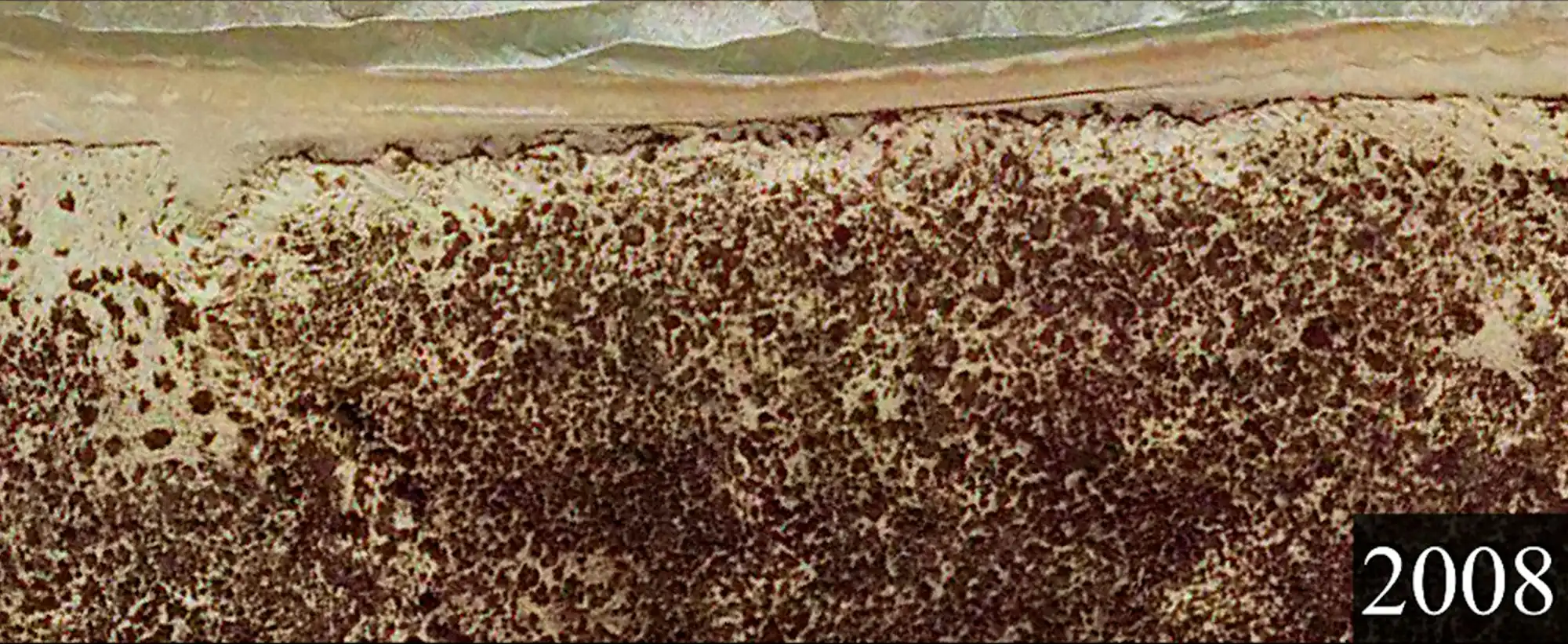 2008