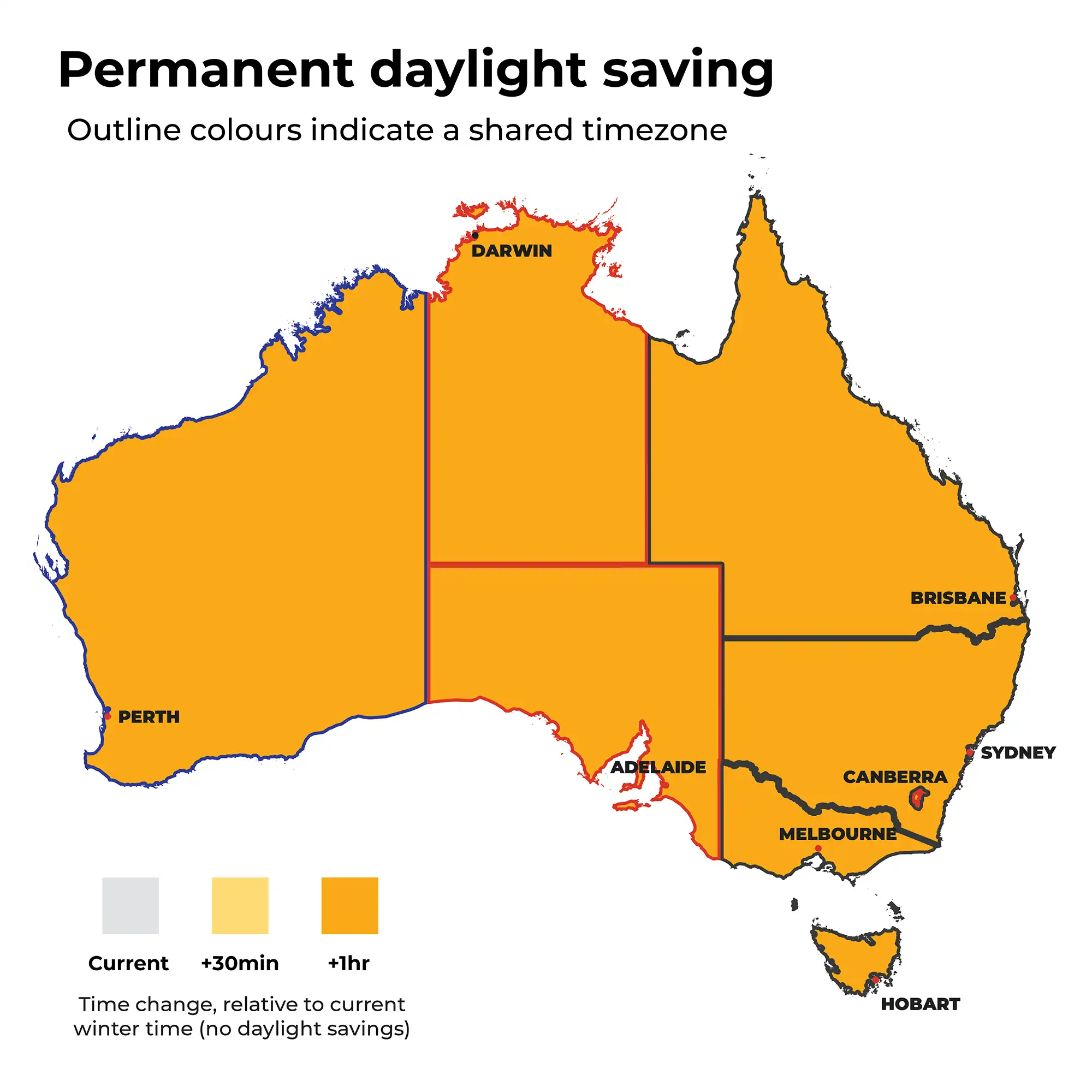 Permanent daylight saving

Outline colours indicate a shared timezone

DARWIN

BRISBANE

PERTH

SYDNEY

ADELAIDE

CANBERRA

MELBOURNE

HOBART

Current

+30min

+1hr

Time change, relative to current winter time (no daylight savings)